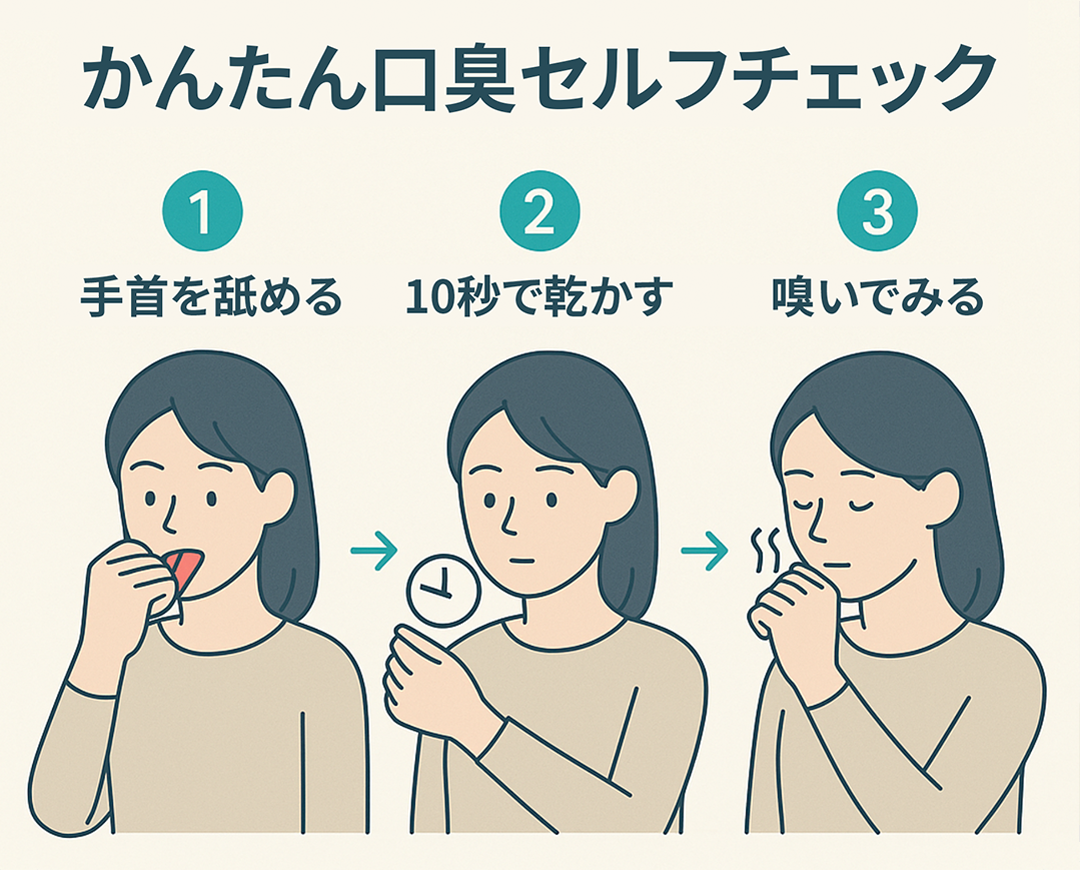 かんたん口臭セルフチェック

1
手首を舐める

2
10秒で乾かす

3
嗅いでみる